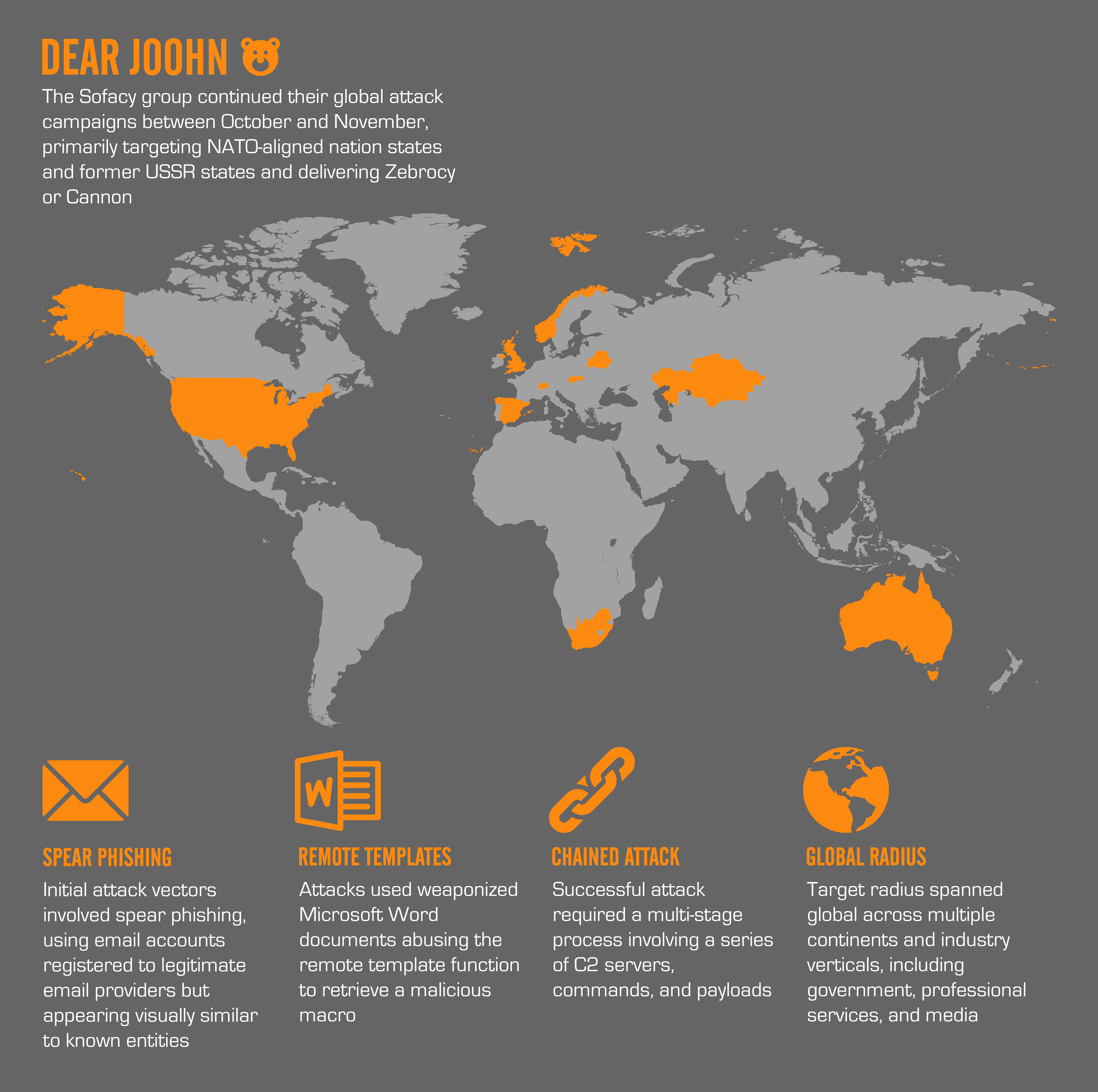 DEAR JOOHN

The Sofacy group continued their global attack campaigns between October and November, primarily targeting NATO-aligned nation states and former USSR states and delivering Zebrocy or Cannon

W

SPEAR PHISHING
Initial attack vectors involved spear phishing, using email accounts registered to legitimate email providers but appearing visually similar to known entities

REMOTE TEMPLATES
Attacks used weaponized Microsoft Word documents abusing the remote template function to retrieve a malicious macro

CHAINED ATTACK
Successful attack required a multi-stage process involving a series of C2 servers, commands, and payloads

GLOBAL RADIUS
Target radius spanned global across multiple continents and industry verticals, including government, professional services, and media